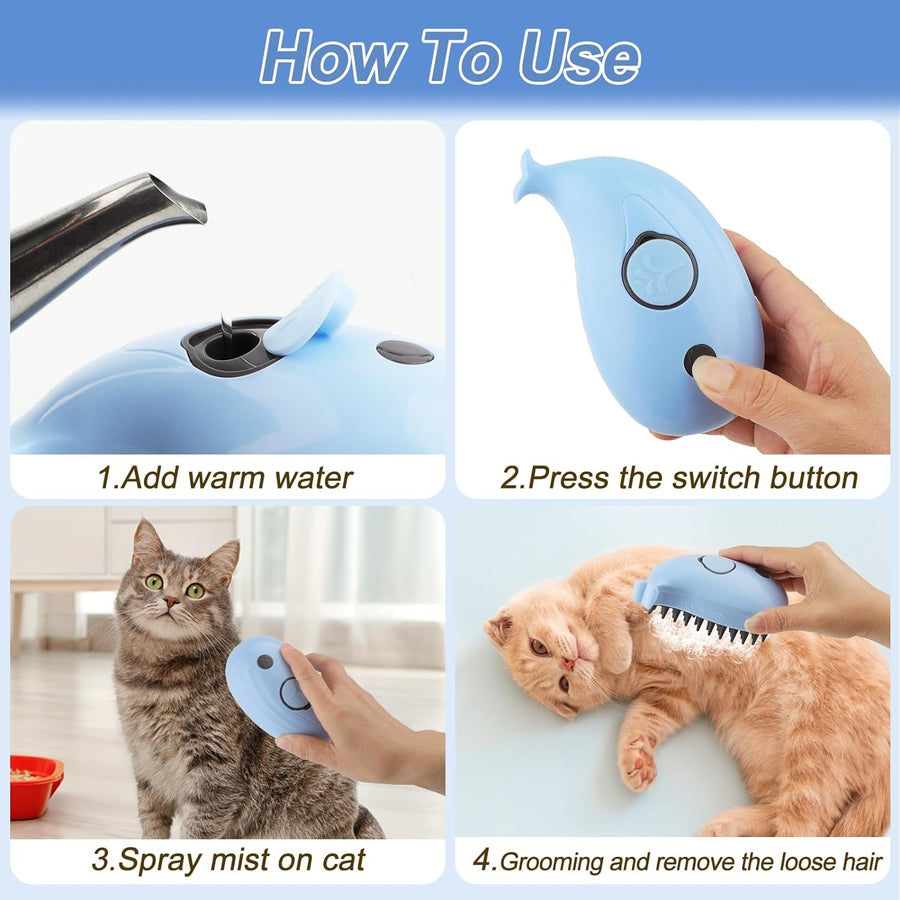 How To Use

1.Add warm water

2.Press the switch button

3.Spray mist on cat

4.Grooming and remove the loose hair